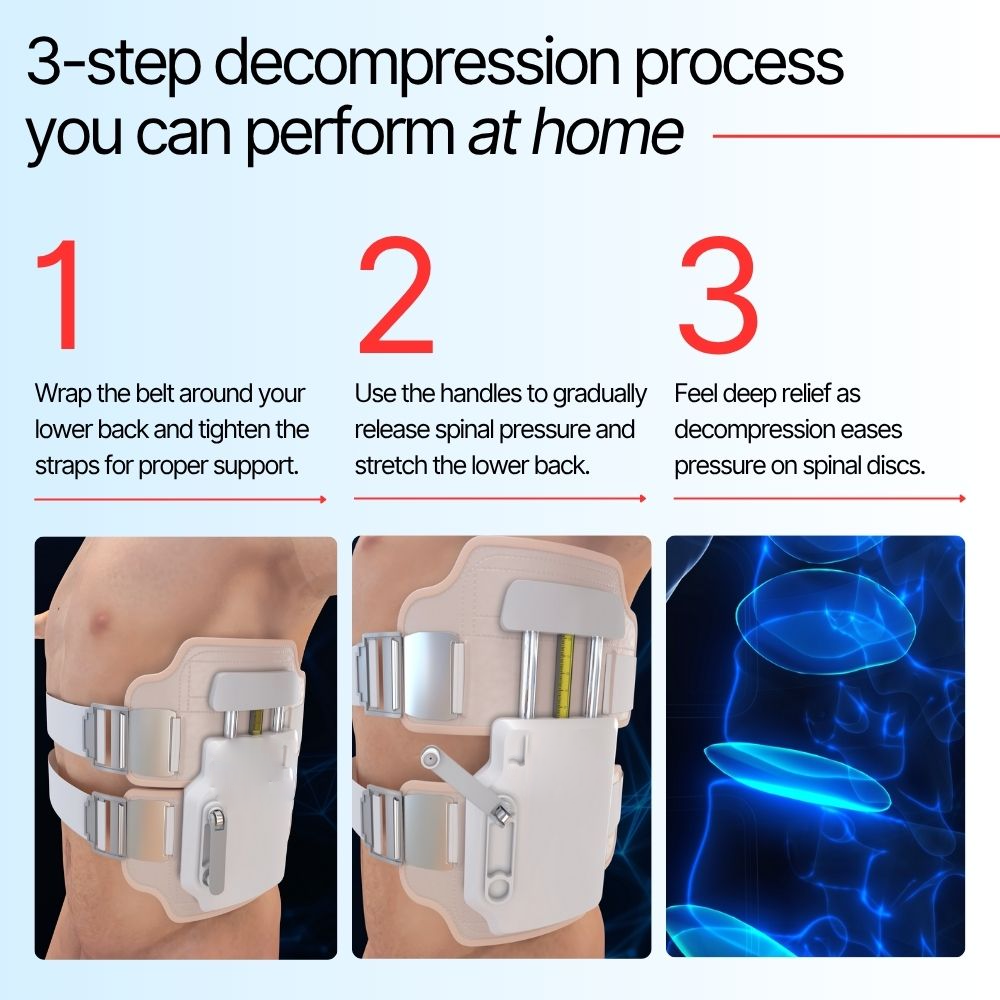 3-step decompression process you can perform at home

1

Wrap the belt around your lower back and tighten the straps for proper support.

2

Use the handles to gradually release spinal pressure and stretch the lower back.

3

Feel deep relief as decompression eases pressure on spinal discs.